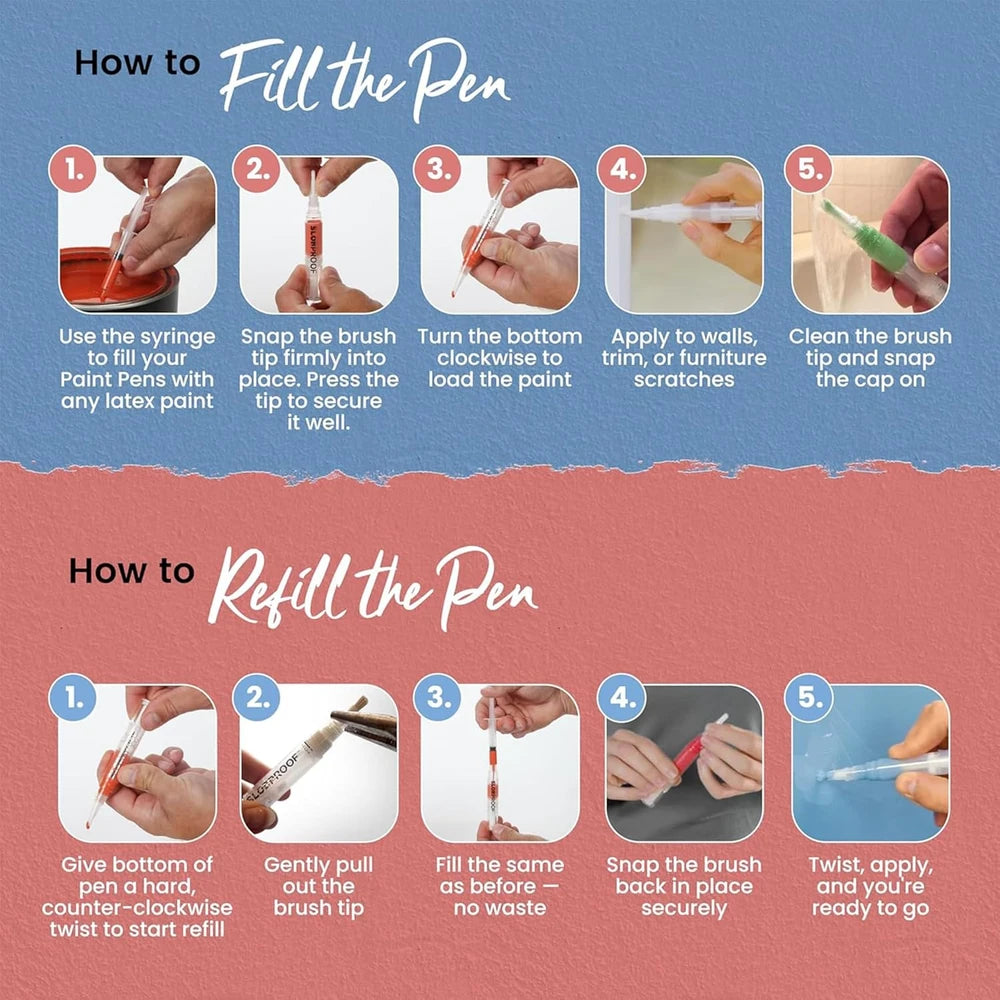 How to Fill the Pen

1.
Use the syringe to fill your Paint Pens with any latex paint

2.
SLOPPROOF
Snap the brush tip firmly into place. Press the tip to secure it well.

3.
Turn the bottom clockwise to load the paint

4.
Apply to walls, trim, or furniture scratches

5.
Clean the brush tip and snap the cap on

How to Refill the Pen

1.
Give bottom of pen a hard, counter-clockwise twist to start refill

2.
SLOPPROOF
Gently pull out the brush tip

3.
Fill the same as before — no waste

4.
Snap the brush back in place securely

5.
Twist, apply, and you're ready to go